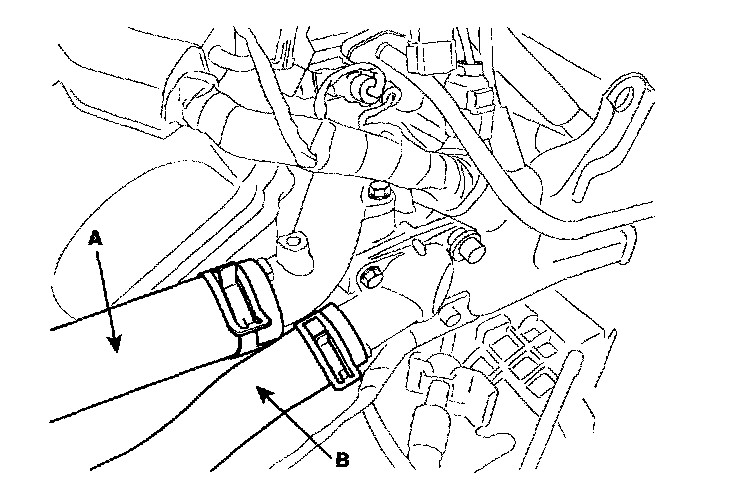 A

B