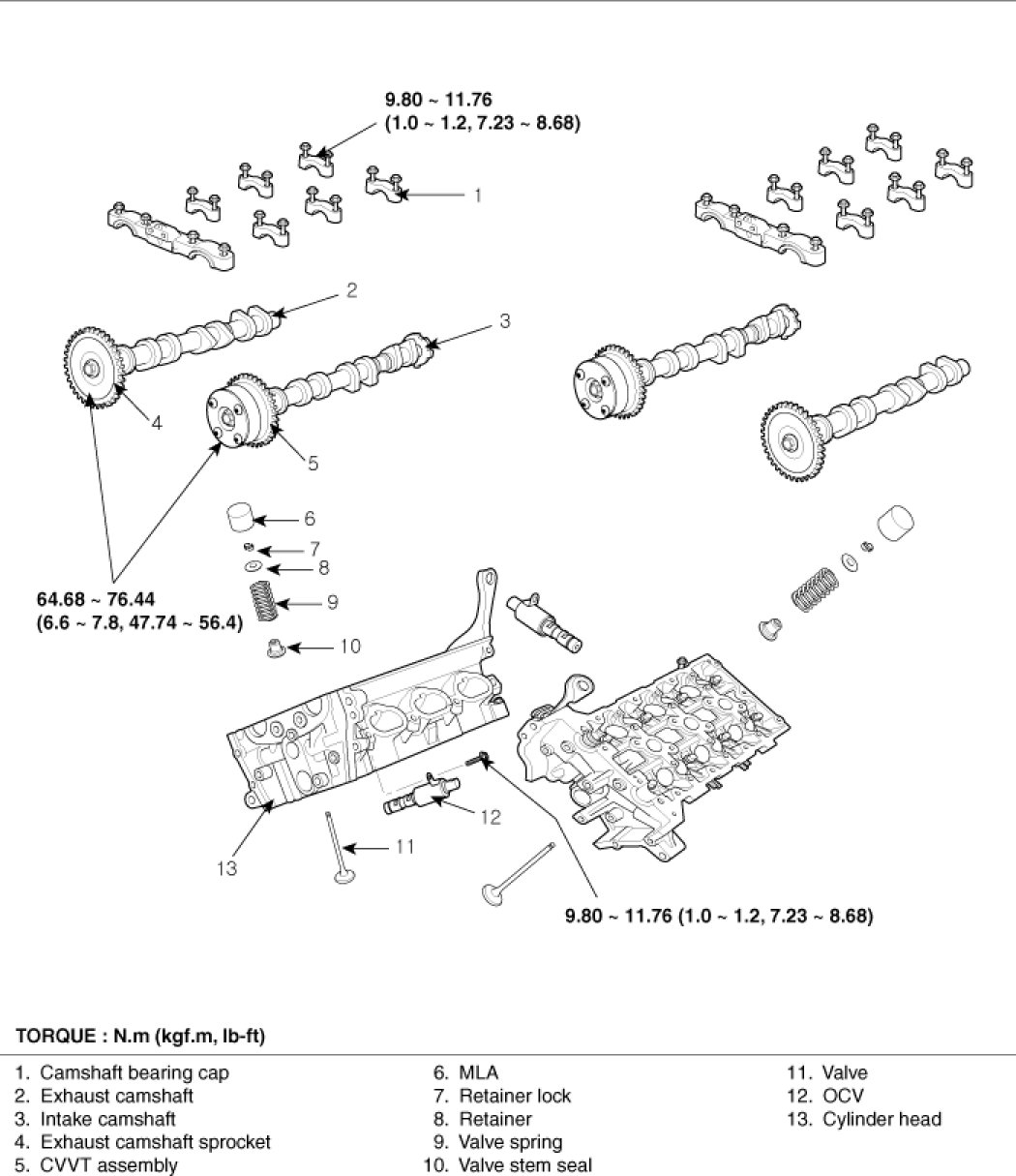 9.80 ~ 11.76
(1.0 ~ 1.2, 7.23 ~ 8.68)

1

2

3

4

5

6

7

8

9

10

64.68 ~ 76.44
(6.6 ~ 7.8, 47.74 ~ 56.4)

12

11

13

9.80 ~ 11.76 (1.0 ~ 1.2, 7.23 ~ 8.68)

TORQUE : N.m (kgf.m, lb-ft)

1. Camshaft bearing cap
2. Exhaust camshaft
3. Intake camshaft
4. Exhaust camshaft sprocket
5. CVVT assembly

6. MLA
7. Retainer lock
8. Retainer
9. Valve spring
10. Valve stem seal

11. Valve
12. OCV
13. Cylinder head