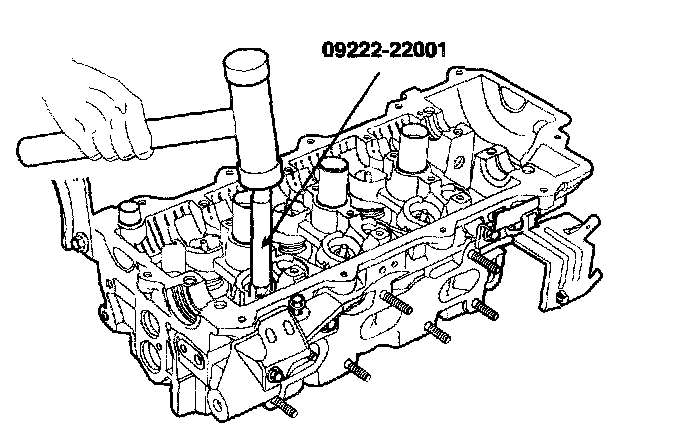 09222-22001