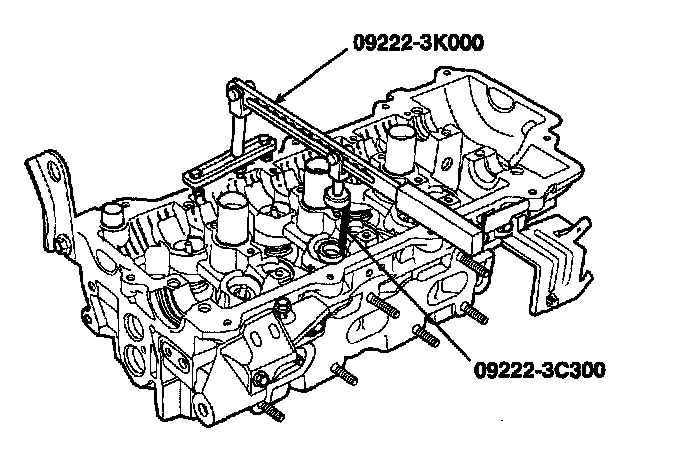 09222-3K000

09222-3C300