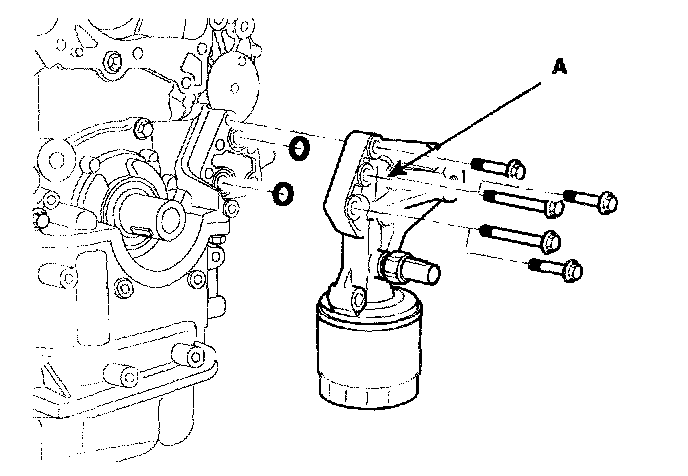 A