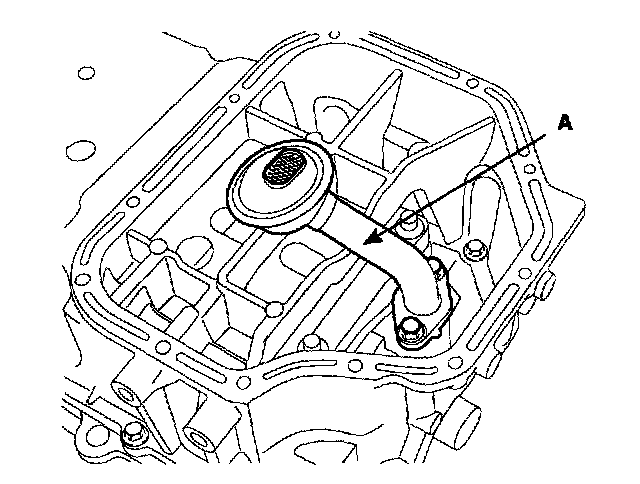 A