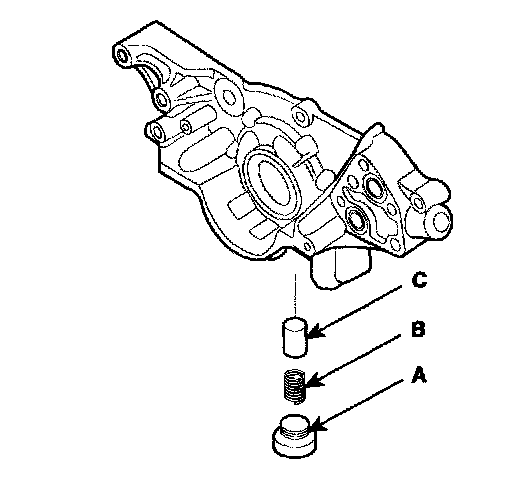 C
B
A