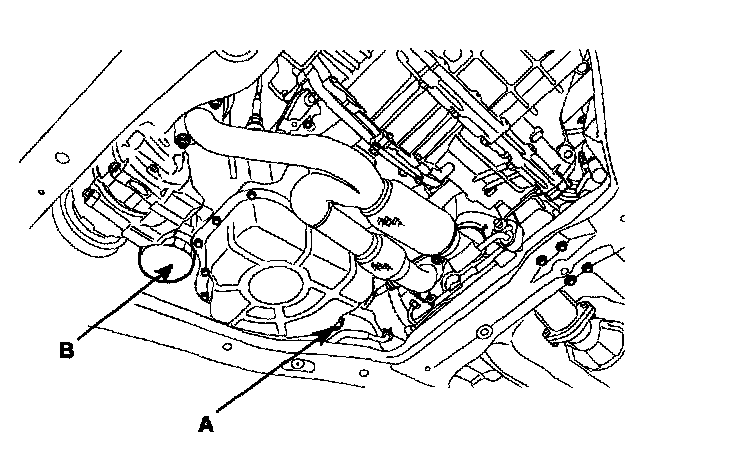 B

A