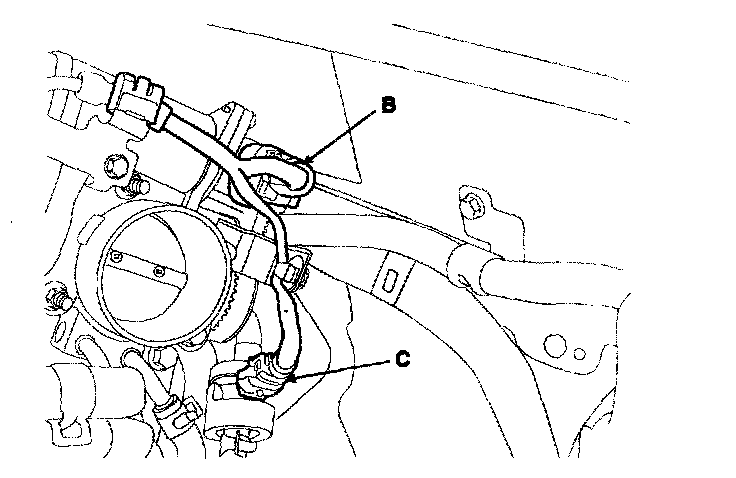 B

C