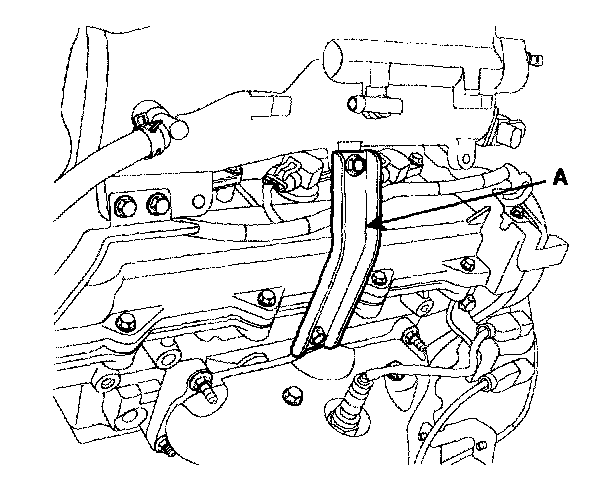 A