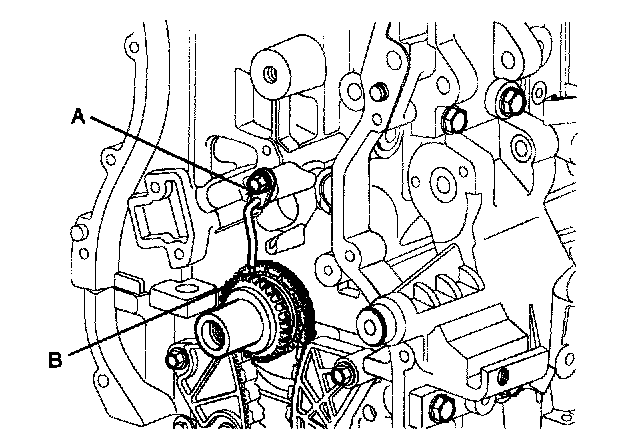 A

B