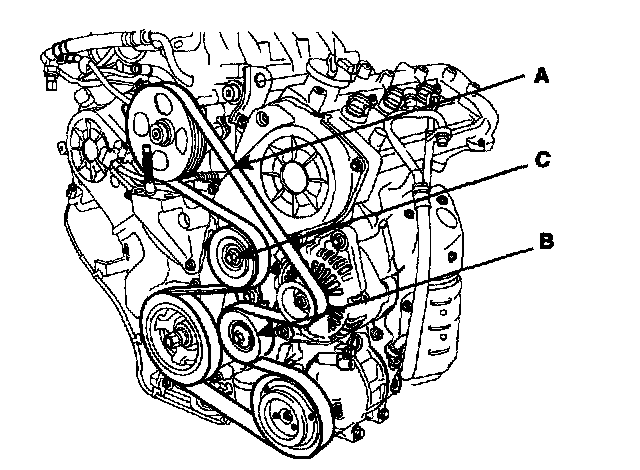 A
C
B