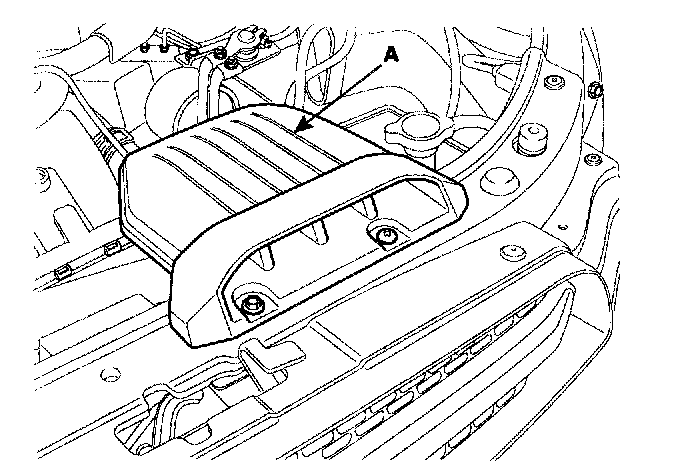 A