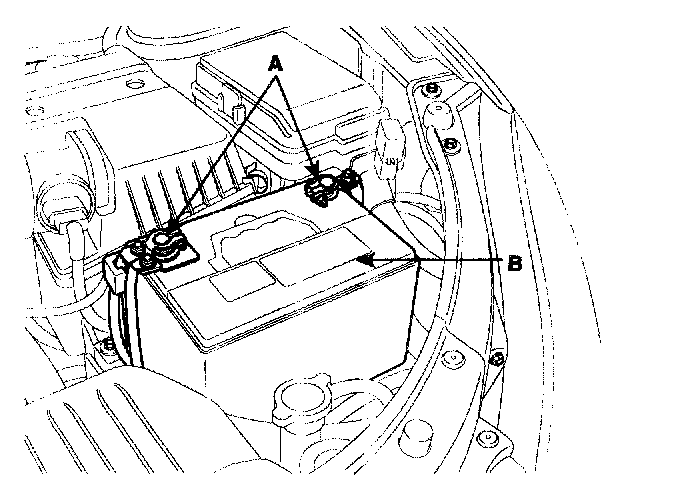 A
B