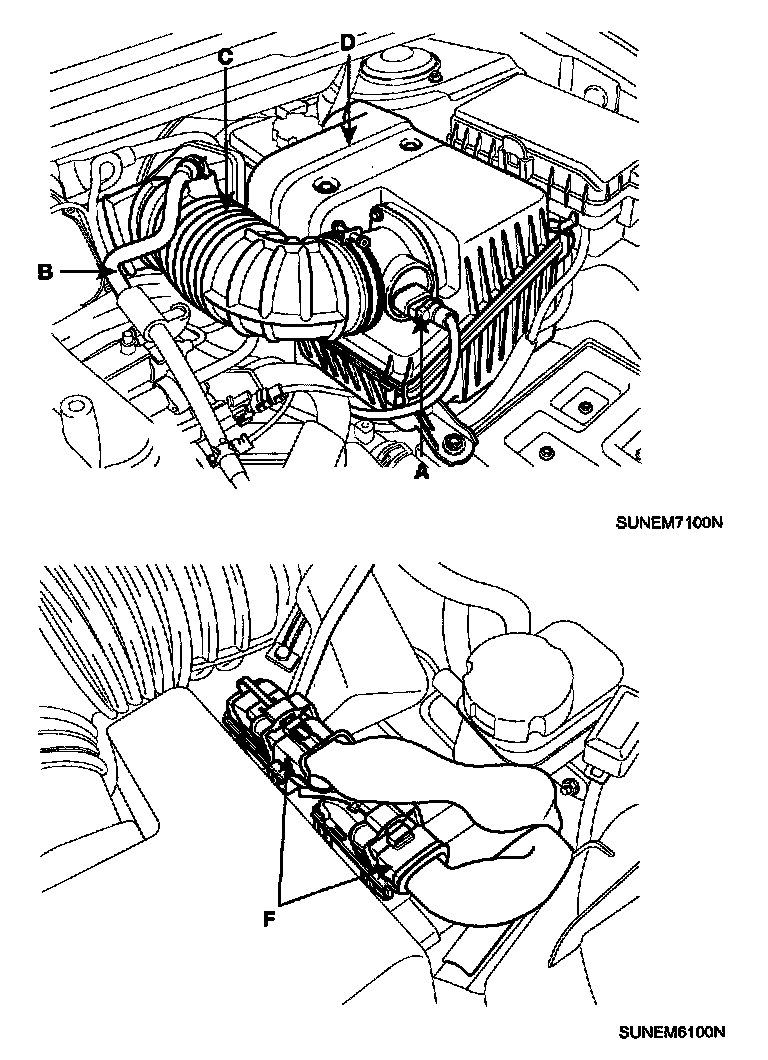 C
D
B
A
SUNEM7100N
F
SUNEM6100N