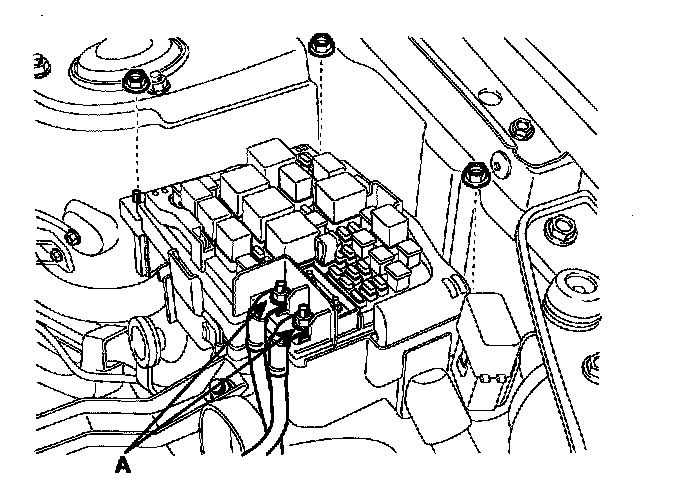 A