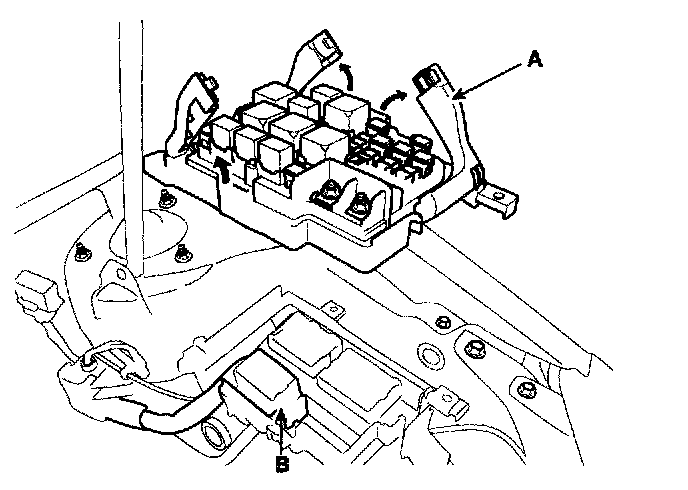 A

B