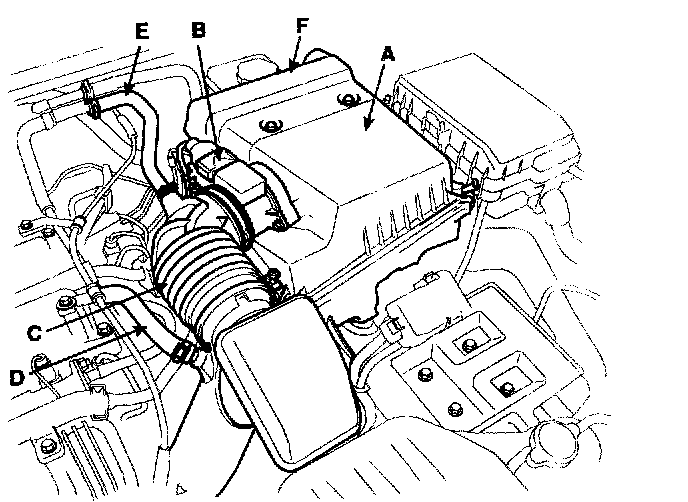 E
B
F
A
C
D