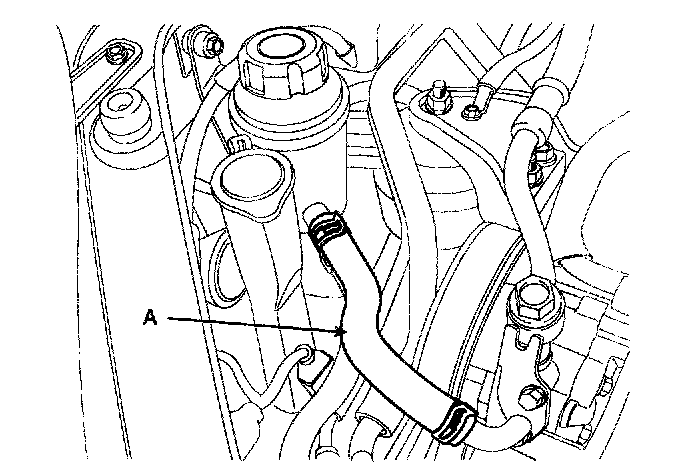 A