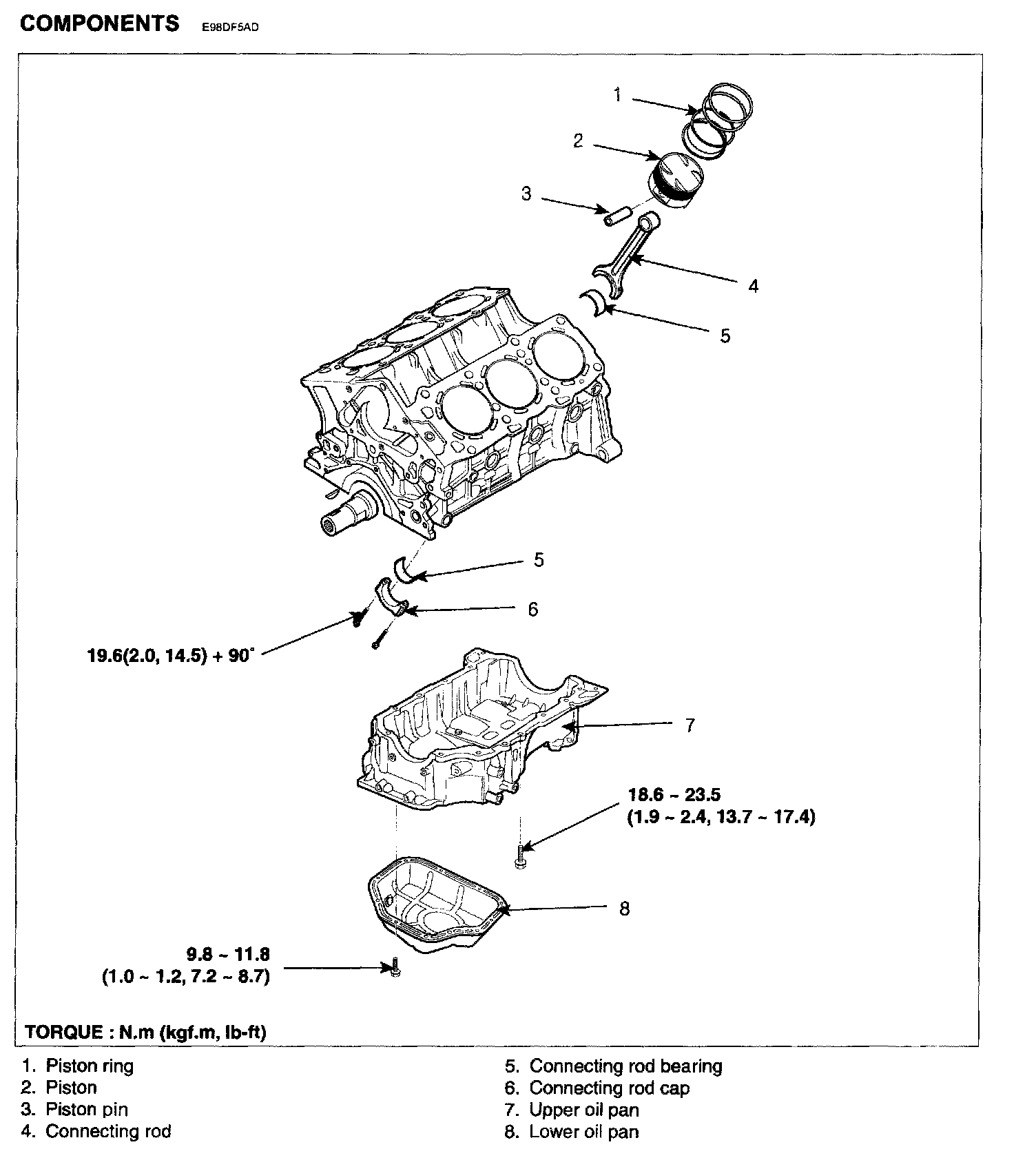 COMPONENTS E98DF5AD

1

2

3

4

5

5

6

19.6(2.0, 14.5) + 90°

7

18.6 ~ 23.5
(1.9 ~ 2.4, 13.7 ~ 17.4)

8

9.8 ~ 11.8
(1.0 ~ 1.2, 7.2 ~ 8.7)

TORQUE : N.m (kgf.m, lb-ft)

1. Piston ring
2. Piston
3. Piston pin
4. Connecting rod

5. Connecting rod bearing
6. Connecting rod cap
7. Upper oil pan
8. Lower oil pan