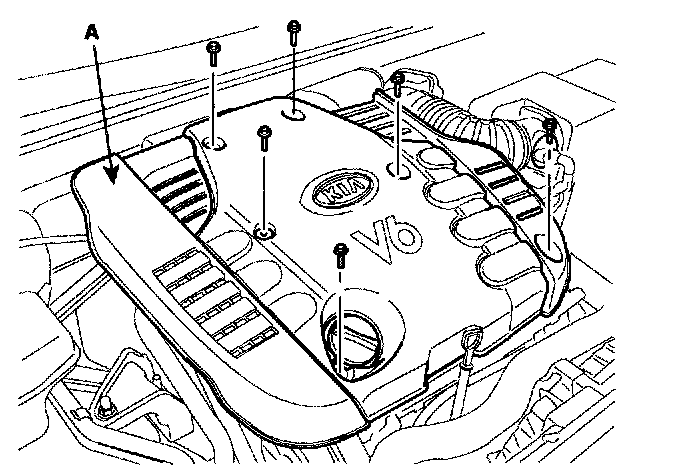 A

KIA

V6