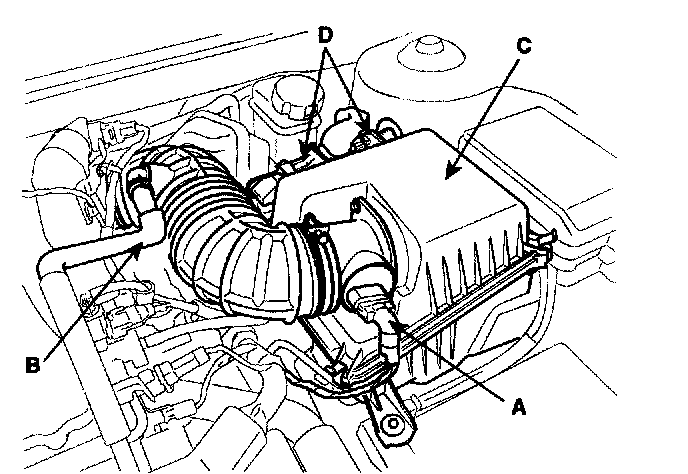 D
C
B
A