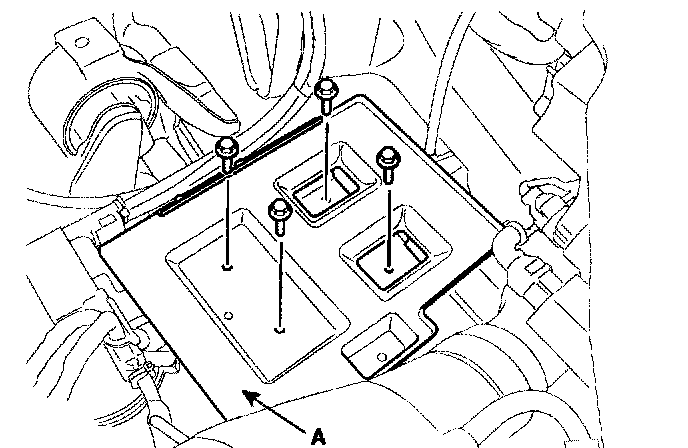 A