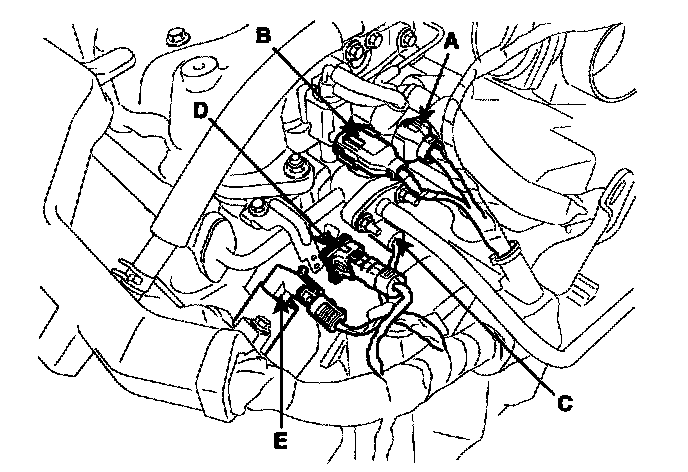 B
A
D
C
E