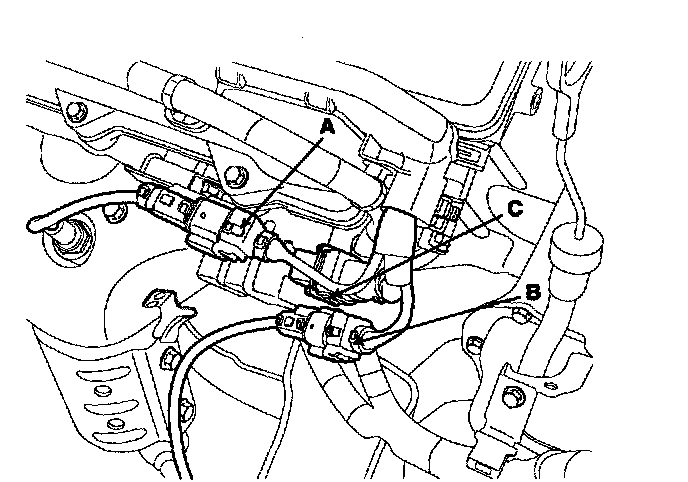 A
C
B