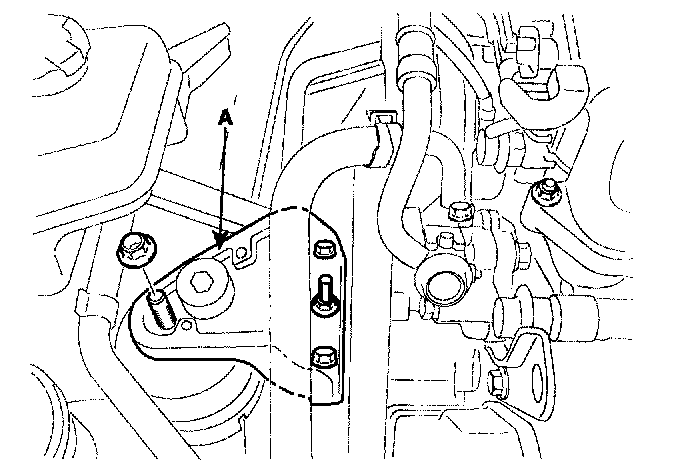 A