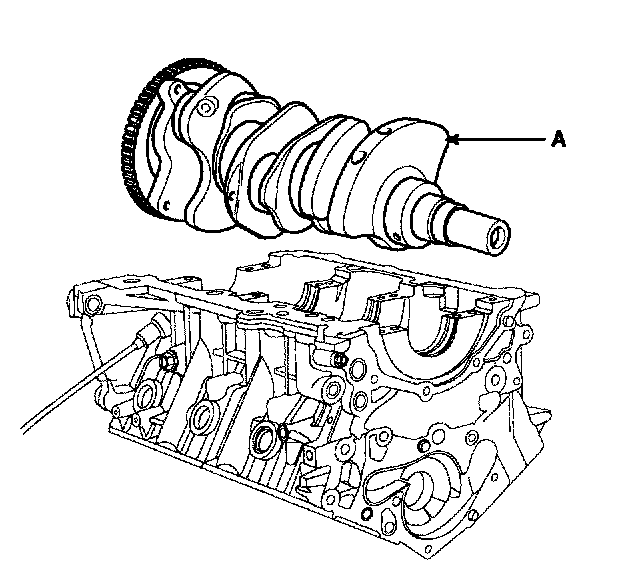 A