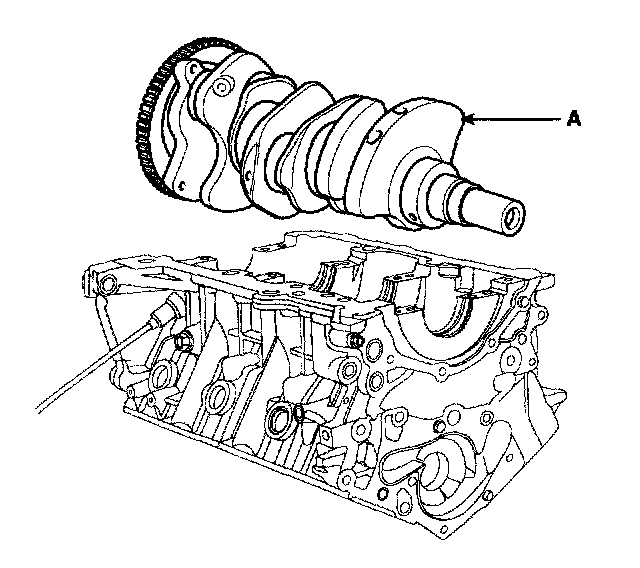 A