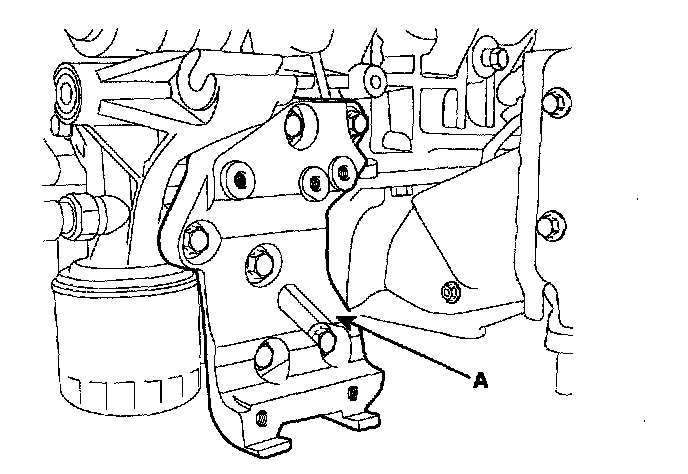 A