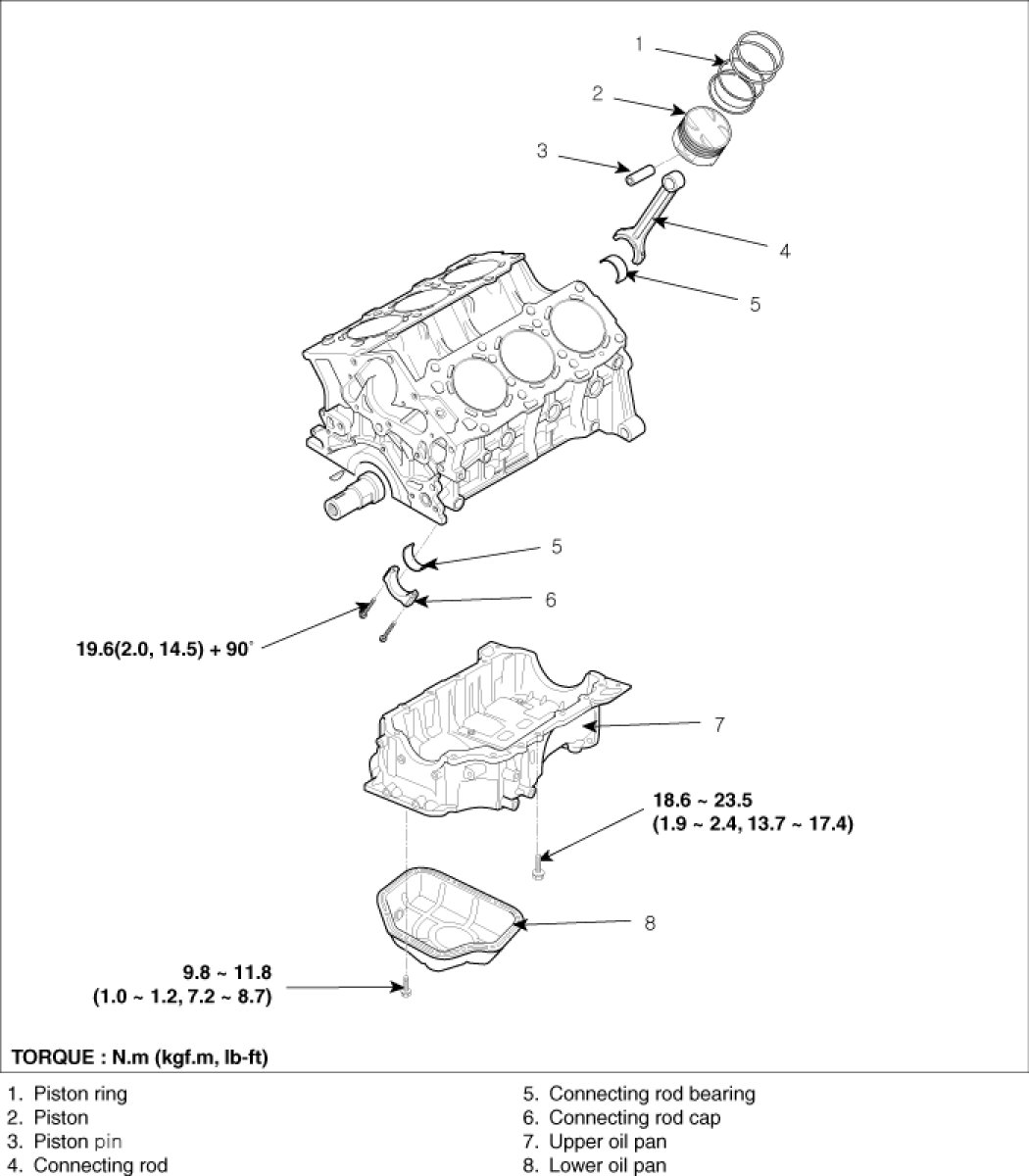 1
2
3
4
5
5
6
19.6(2.0, 14.5) + 90°
7
18.6 ~ 23.5
(1.9 ~ 2.4, 13.7 ~ 17.4)
8
9.8 ~ 11.8
(1.0 ~ 1.2, 7.2 ~ 8.7)

TORQUE : N.m (kgf.m, lb-ft)

1. Piston ring
2. Piston
3. Piston pin
4. Connecting rod

5. Connecting rod bearing
6. Connecting rod cap
7. Upper oil pan
8. Lower oil pan