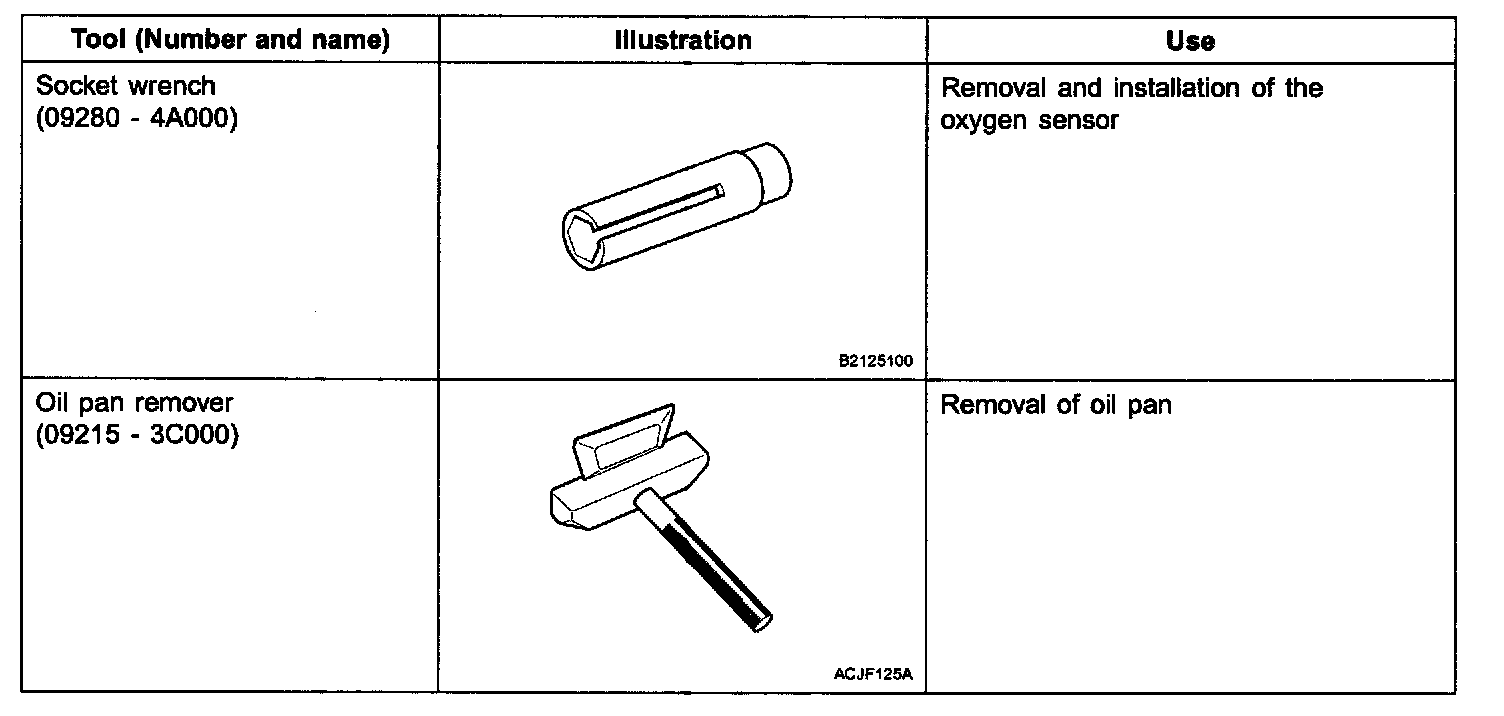 | Tool (Number and name) | Illustration | Use |
|---|---|---|
| Socket wrench (09280 - 4A000) | B2125100 | Removal and installation of the oxygen sensor |
| Oil pan remover (09215 - 3C000) | ACJF125A | Removal of oil pan |