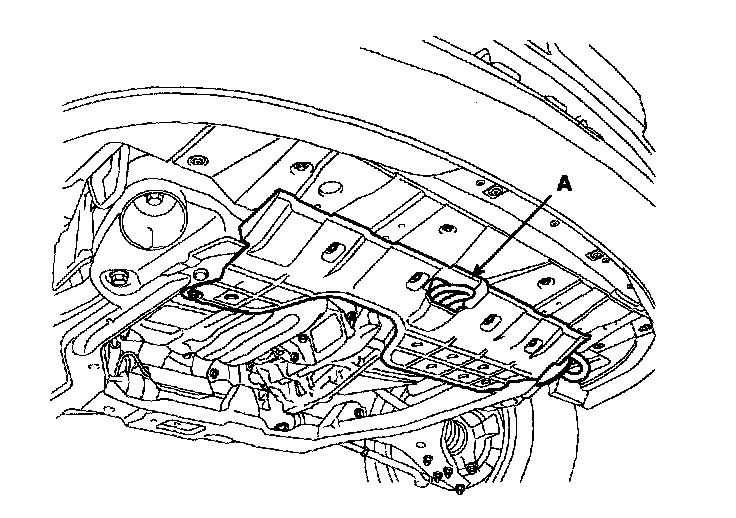 A