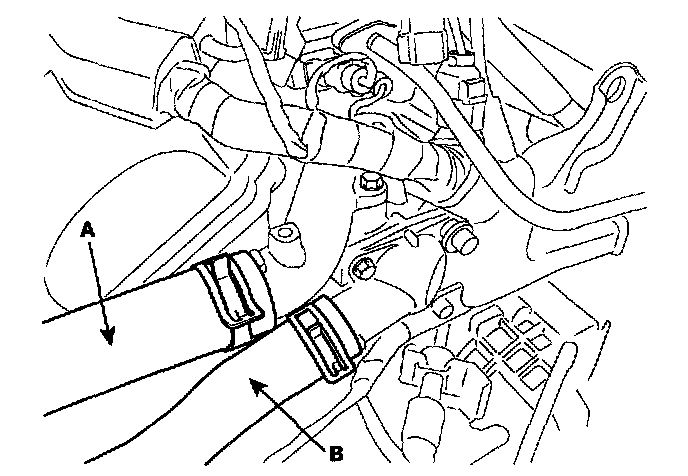 A

B