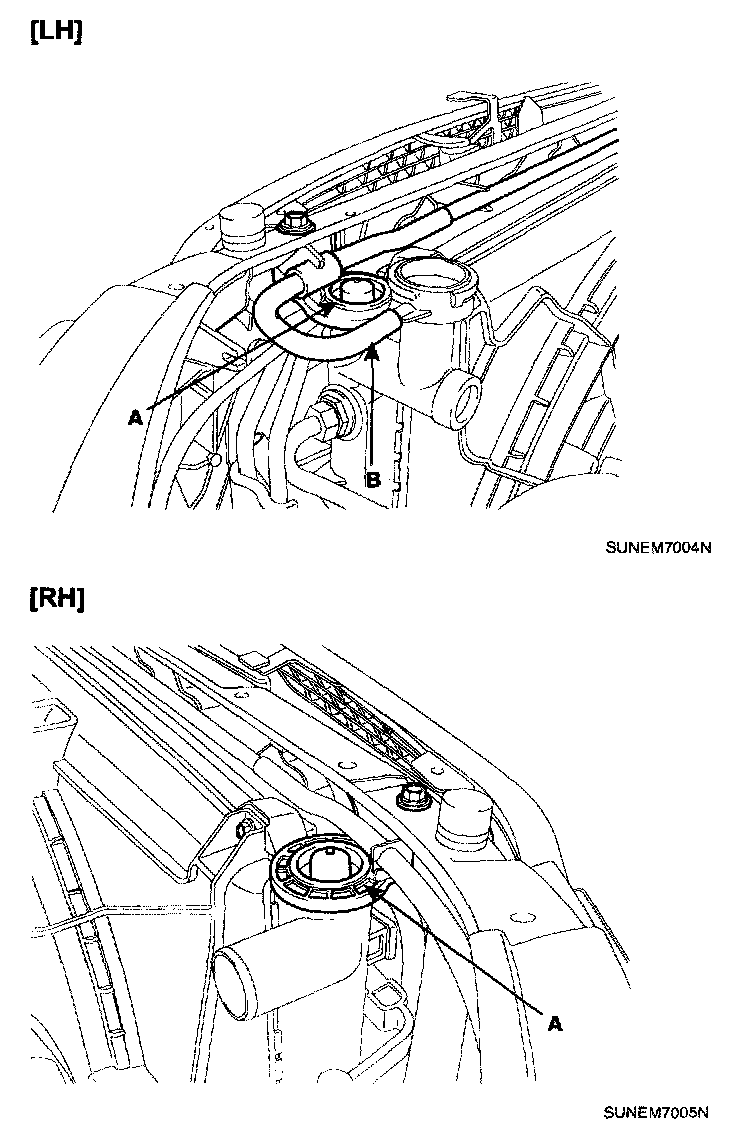 [LH]

A

B

SUNEM7004N

[RH]

A

SUNEM7005N