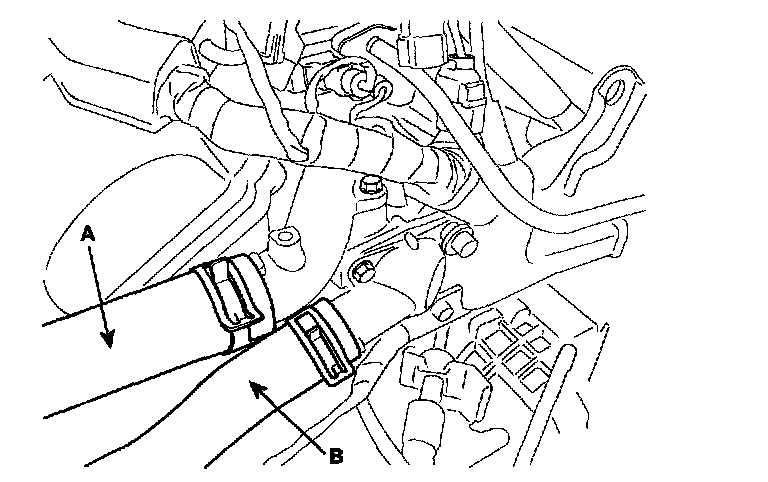 A

B