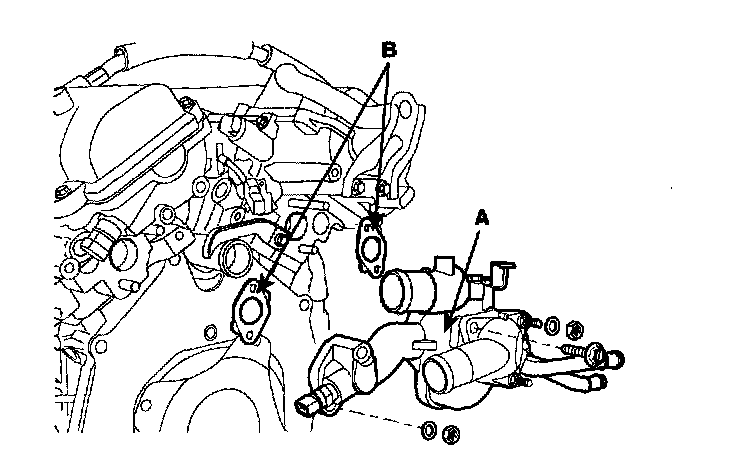 B

A