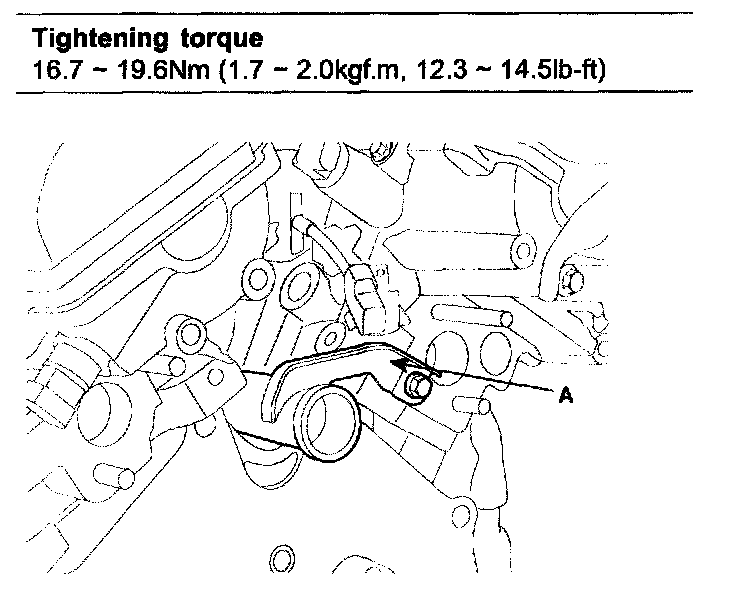 Tightening torque
16.7 ~ 19.6Nm (1.7 ~ 2.0kgf.m, 12.3 ~ 14.5lb-ft)

A