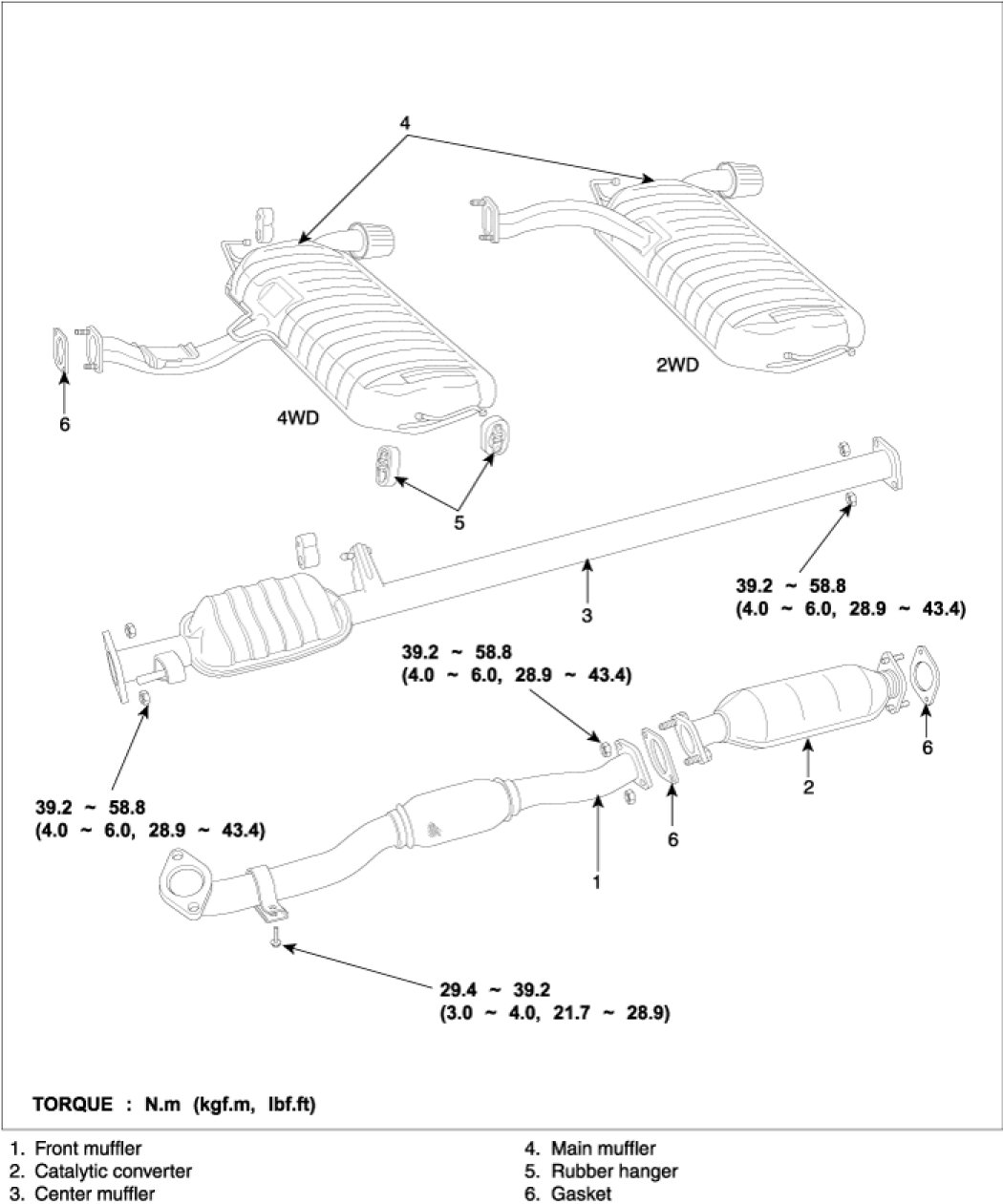 4

2WD

6

4WD

5

3

39.2 ~ 58.8
(4.0 ~ 6.0, 28.9 ~ 43.4)

39.2 ~ 58.8
(4.0 ~ 6.0, 28.9 ~ 43.4)

6

2

39.2 ~ 58.8
(4.0 ~ 6.0, 28.9 ~ 43.4)

6

1

29.4 ~ 39.2
(3.0 ~ 4.0, 21.7 ~ 28.9)

TORQUE : N.m (kgf.m, lbf.ft)

1. Front muffler
2. Catalytic converter
3. Center muffler

4. Main muffler
5. Rubber hanger
6. Gasket