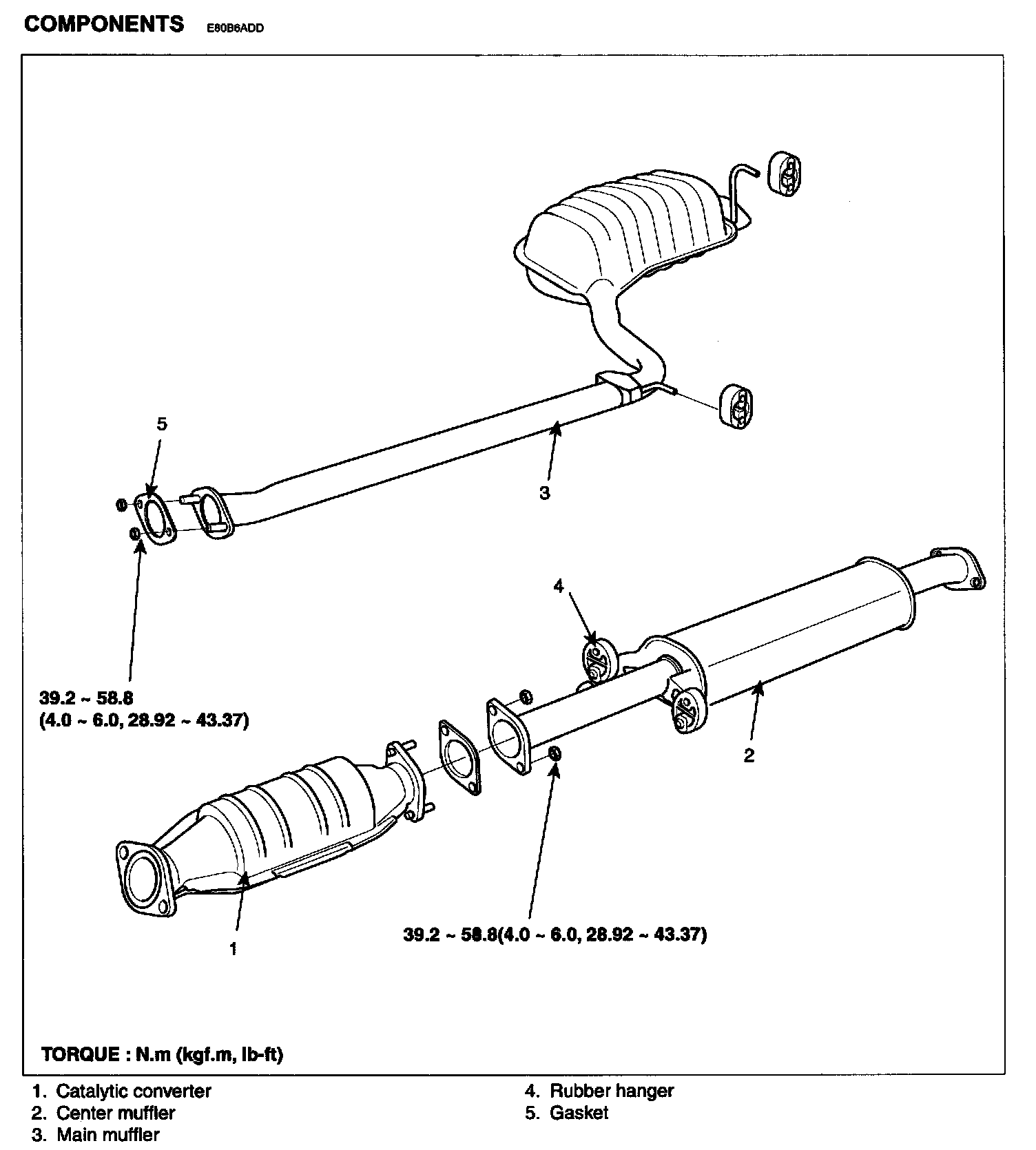 COMPONENTS E80B6ADD

5

3

4

39.2 ~ 58.8
(4.0 ~ 6.0, 28.92 ~ 43.37)

2

1

39.2 ~ 58.8(4.0 ~ 6.0, 28.92 ~ 43.37)

TORQUE : N.m (kgf.m, lb-ft)

1. Catalytic converter
2. Center muffler
3. Main muffler
4. Rubber hanger
5. Gasket