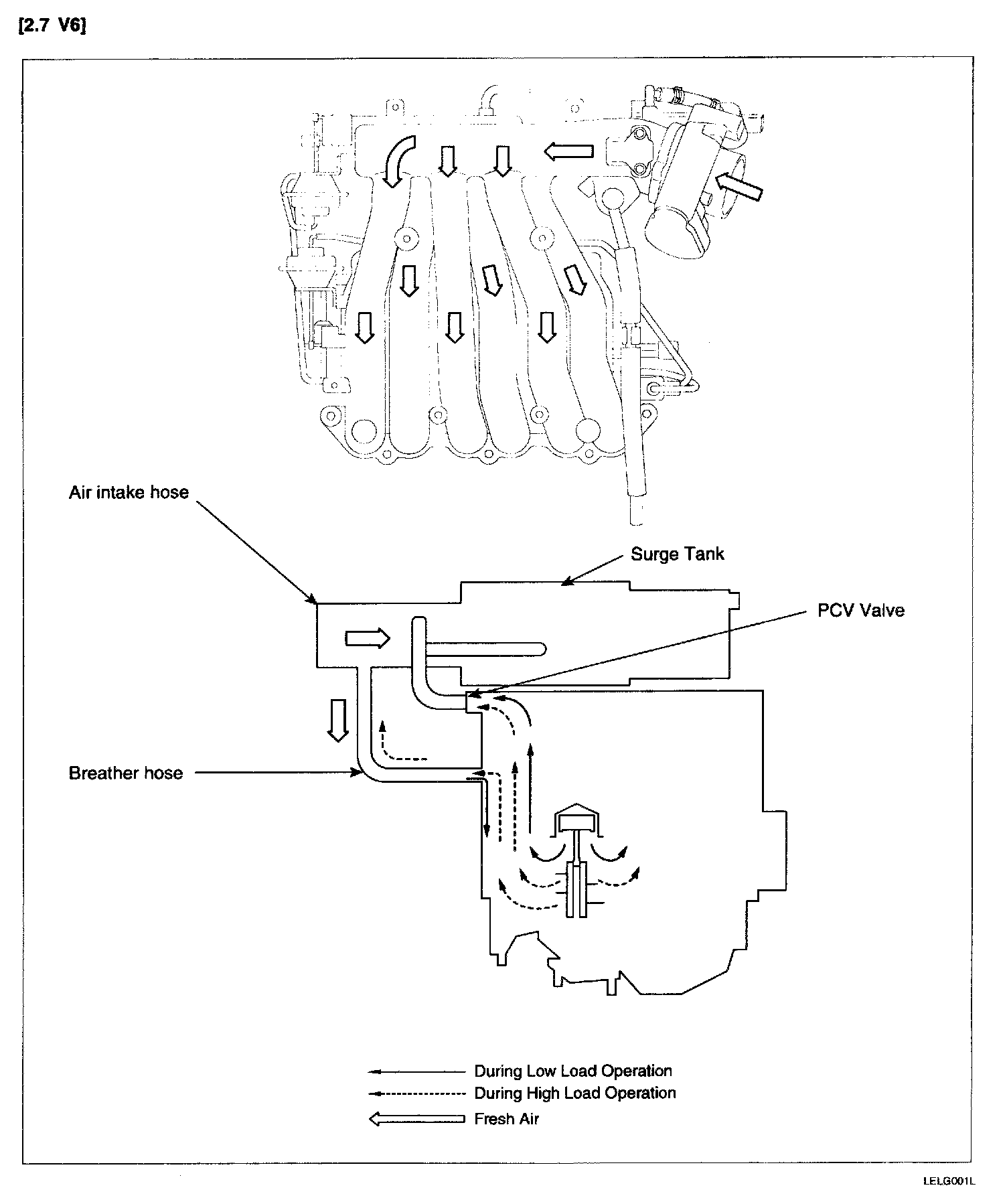 [2.7 V6]

Air intake hose

Surge Tank

PCV Valve

Breather hose

During Low Load Operation
During High Load Operation
Fresh Air

LELG001L