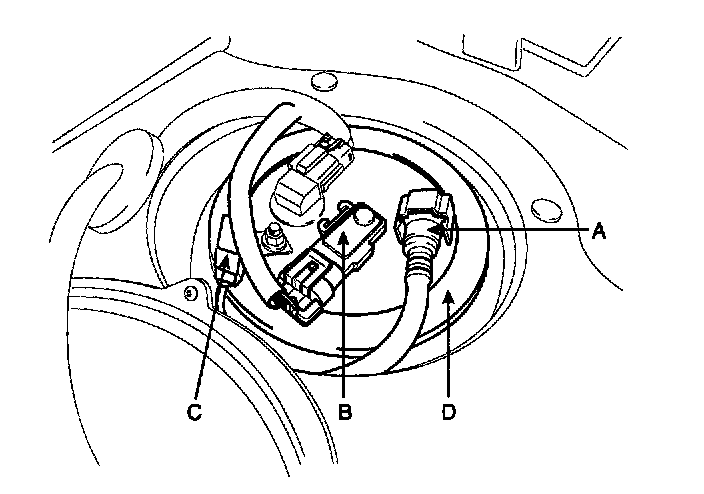 A
C
B
D