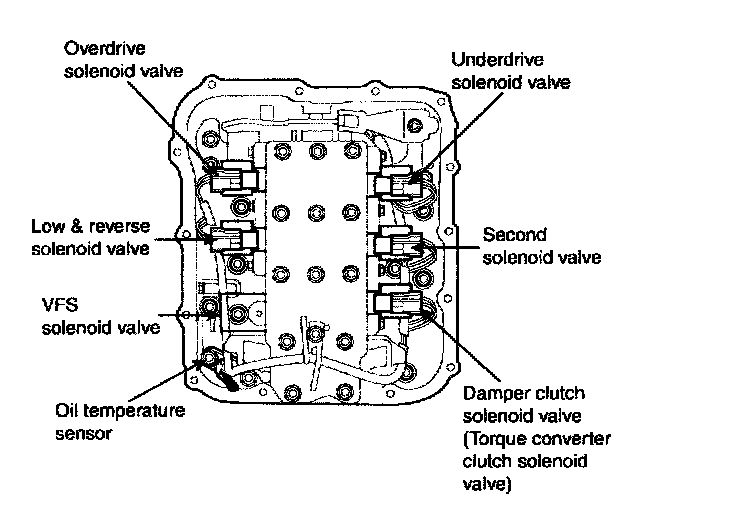 Overdrive solenoid valve

Underdrive solenoid valve

Low & reverse solenoid valve

Second solenoid valve

VFS solenoid valve

Oil temperature sensor

Damper clutch solenoid valve (Torque converter clutch solenoid valve)