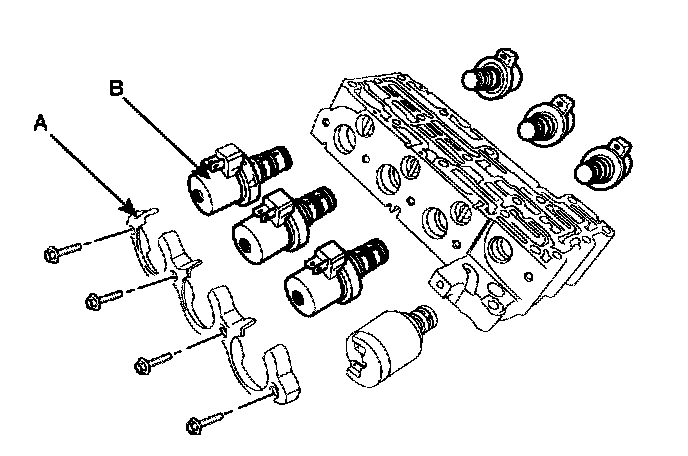 B
A