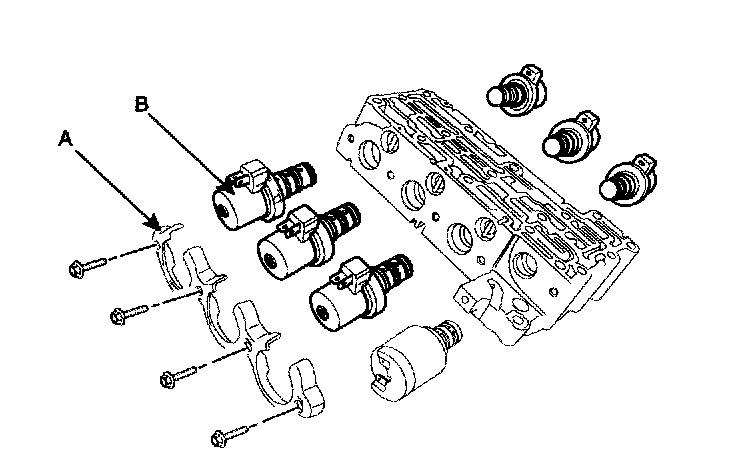 B
A