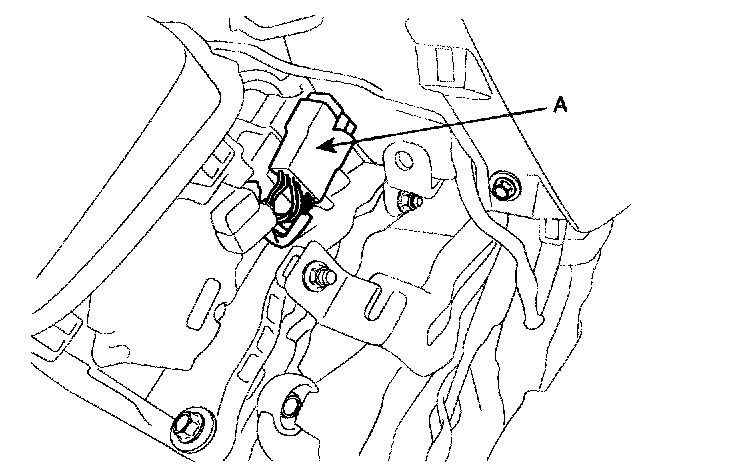 A