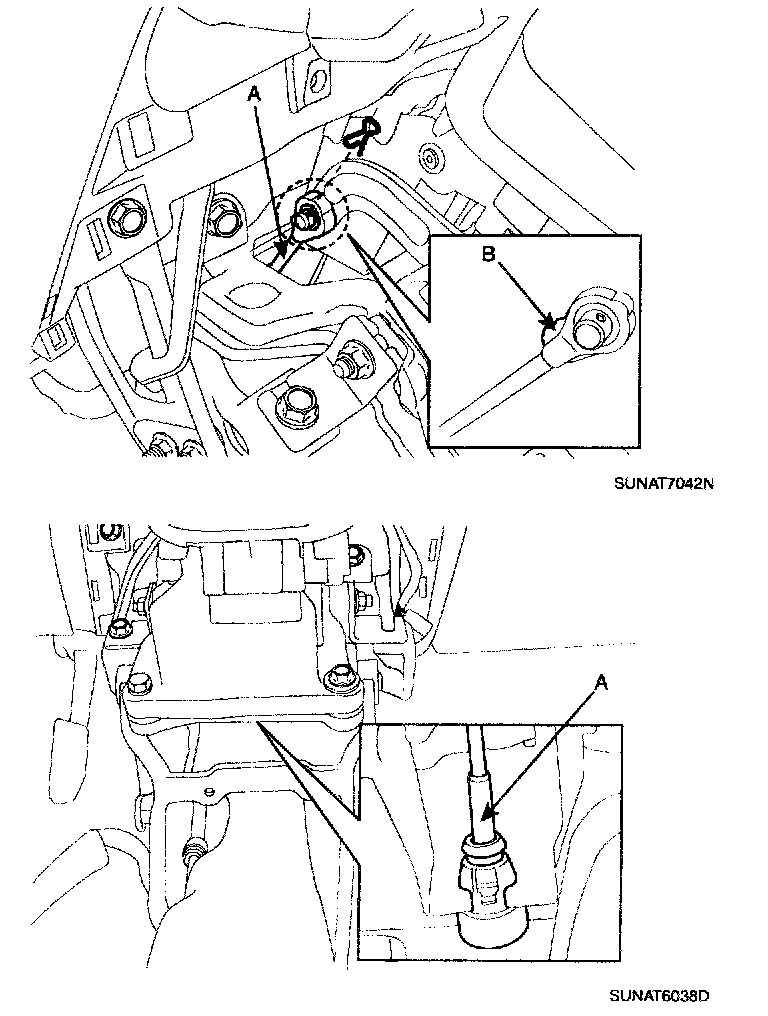 A

B

SUNAT7042N

A

SUNAT6038D