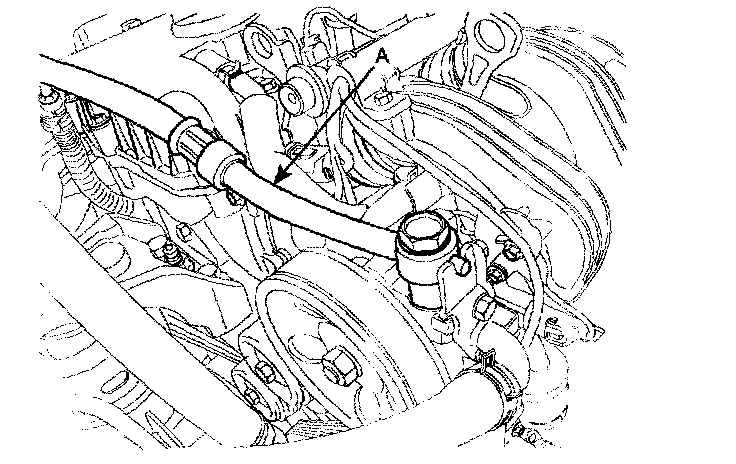 A