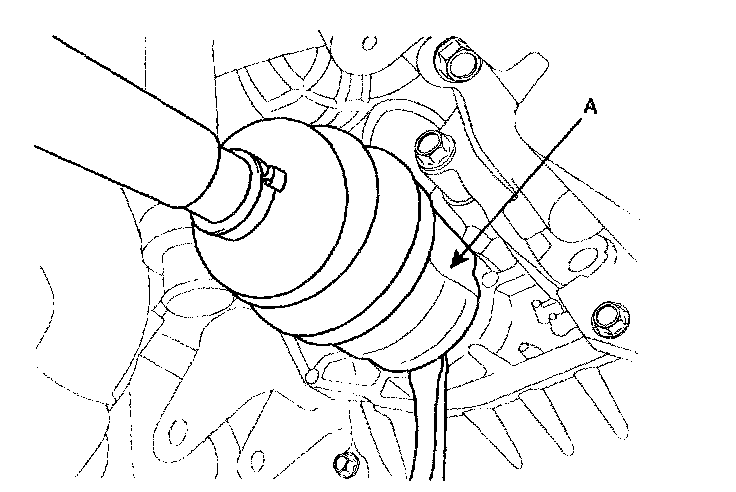 A