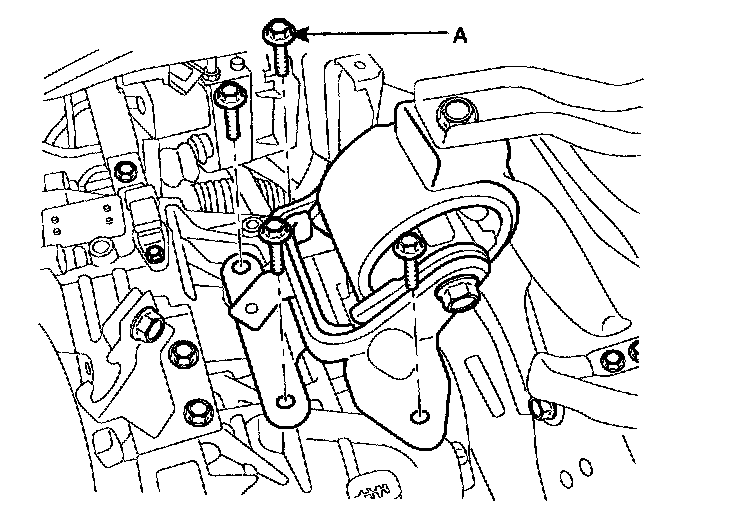 A