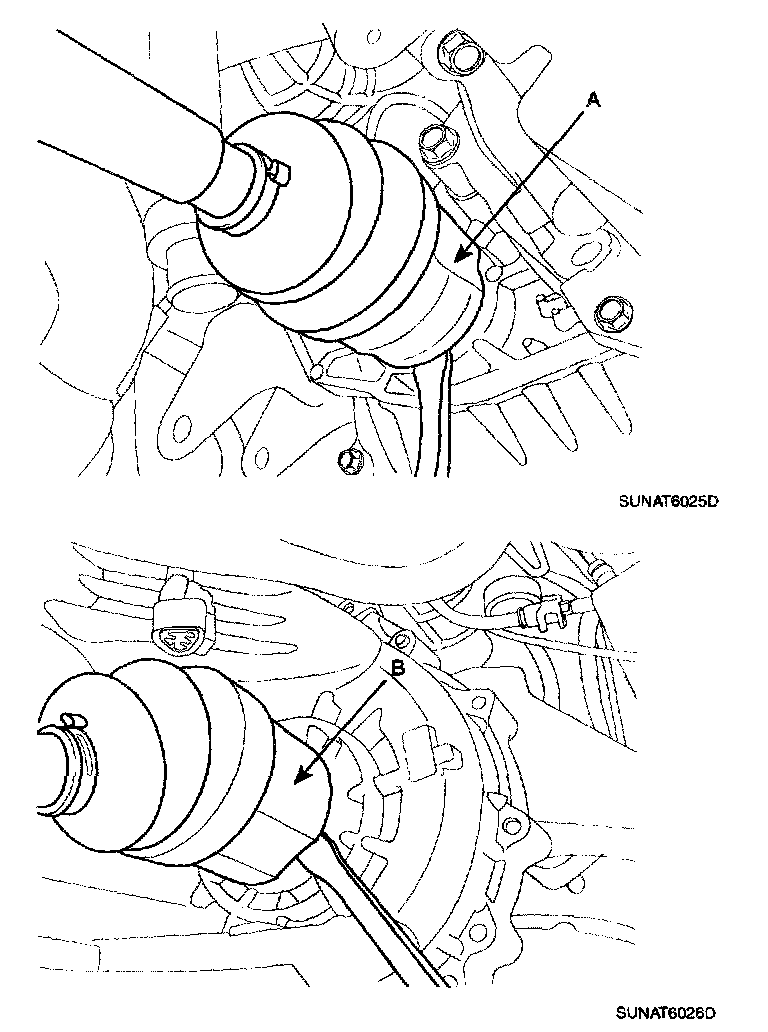 A

SUNAT6025D

B

SUNAT6026D